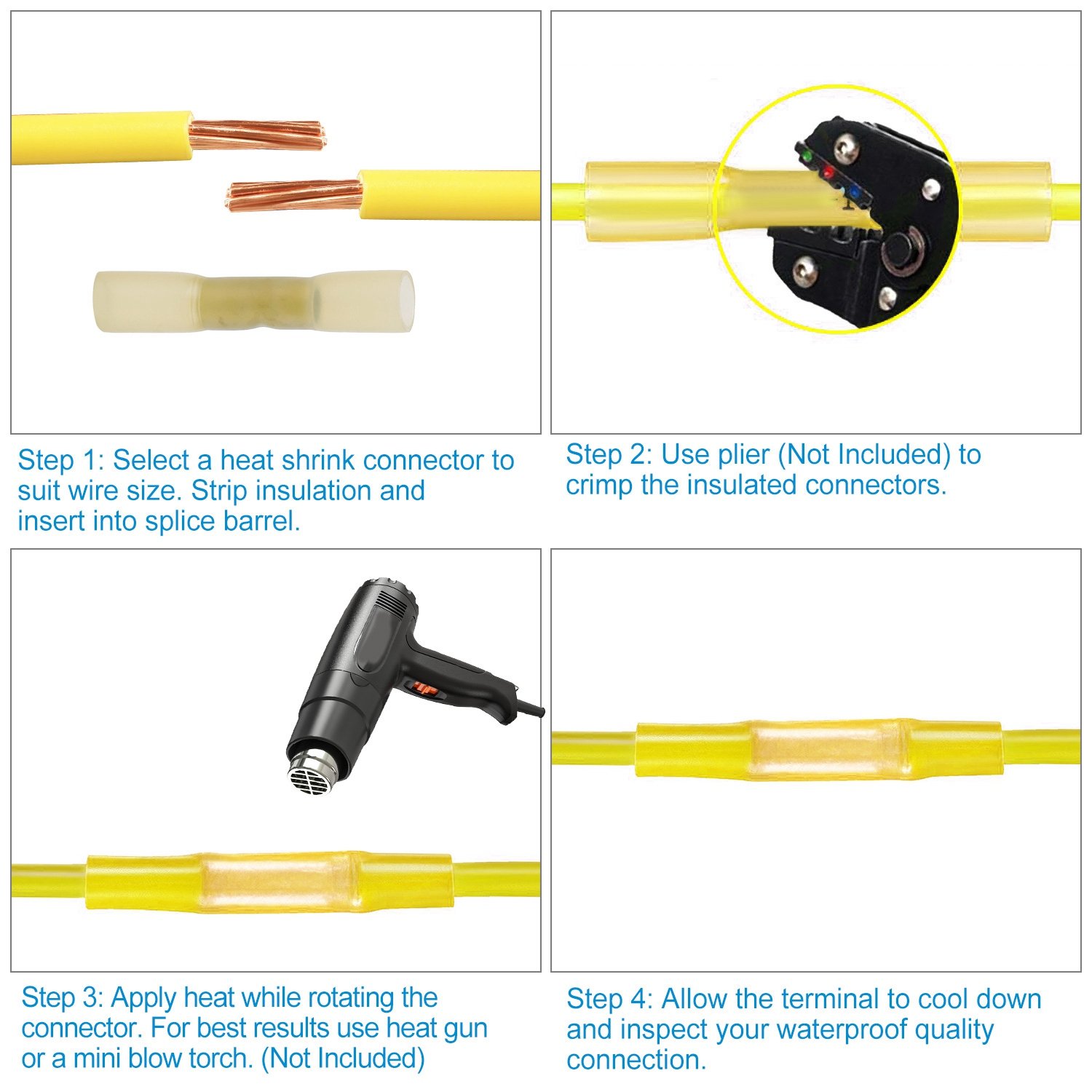 Step 1: Select a heat shrink connector to suit wire size. Strip insulation and insert into splice barrel.

Step 2: Use plier (Not Included) to crimp the insulated connectors.

Step 3: Apply heat while rotating the connector. For best results use heat gun or a mini blow torch. (Not Included)

Step 4: Allow the terminal to cool down and inspect your waterproof quality connection.